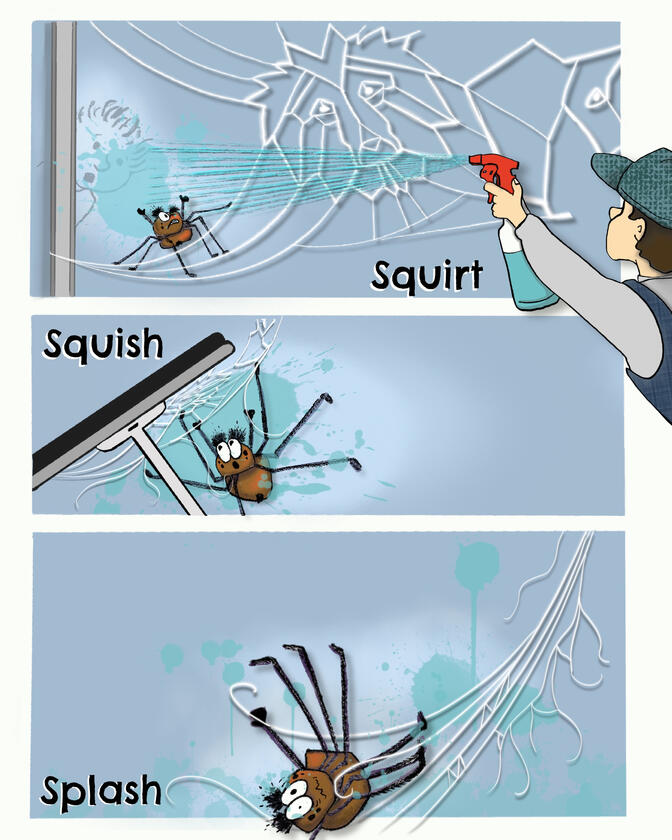 Squirt

Squish

Splash